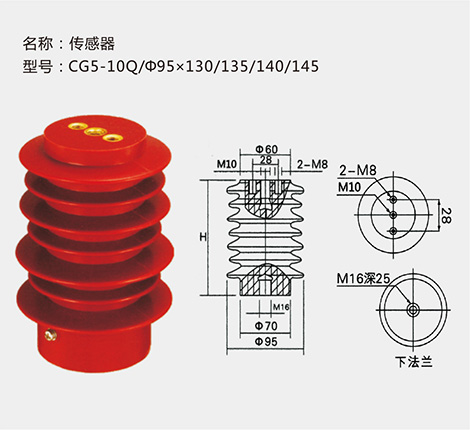 名称：传感器
型号：CG5-10Q/Φ95×130/135/140/145

Φ60
M10
28
2-M8
H
M16
Φ70
Φ95

2-M8
M10
28

M16深25
下法兰